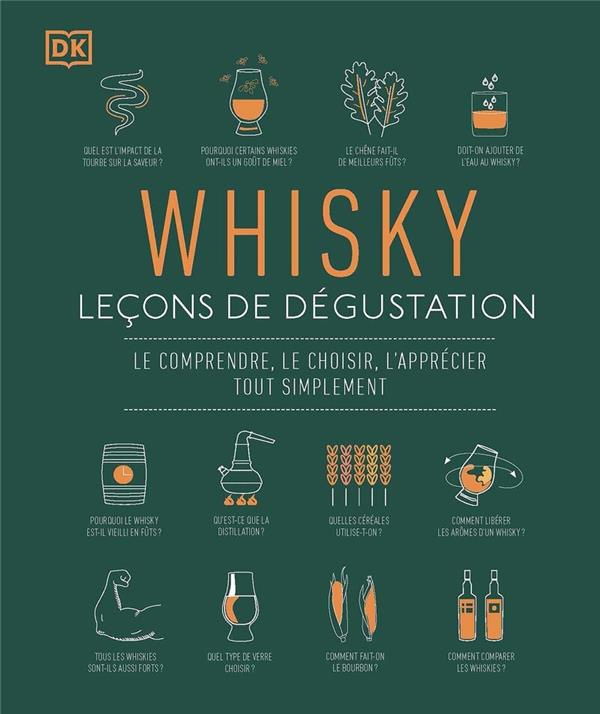 DK

QUEL EST L'IMPACT DE LA TOURBE SUR LA SAVEUR ?

POURQUOI CERTAINS WHISKIES ONT-ILS UN GOÛT DE MIEL ?

LE CHÊNE FAIT-IL DE MEILLEURS FÛTS ?

DOIT-ON AJOUTER DE L'EAU AU WHISKY ?

WHISKY

LEÇONS DE DÉGUSTATION

LE COMPRENDRE, LE CHOISIR, L'APPRÉCIER TOUT SIMPLEMENT

POURQUOI LE WHISKY EST-IL VIEILLI EN FÛTS ?

QU'EST-CE QUE LA DISTILLATION ?

QUELLES CÉRÉALES UTILISE-T-ON ?

COMMENT LIBÉRER LES ARÔMES D'UN WHISKY ?

TOUS LES WHISKIES SONT-ILS AUSSI FORTS ?

QUEL TYPE DE VERRE CHOISIR ?

COMMENT FAIT-ON LE BOURBON ?

COMMENT COMPARER LES WHISKIES ?